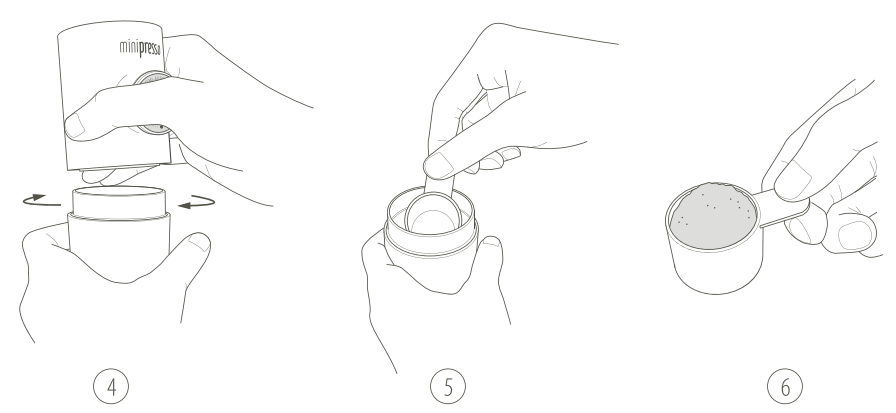 minipresso

4

5

6